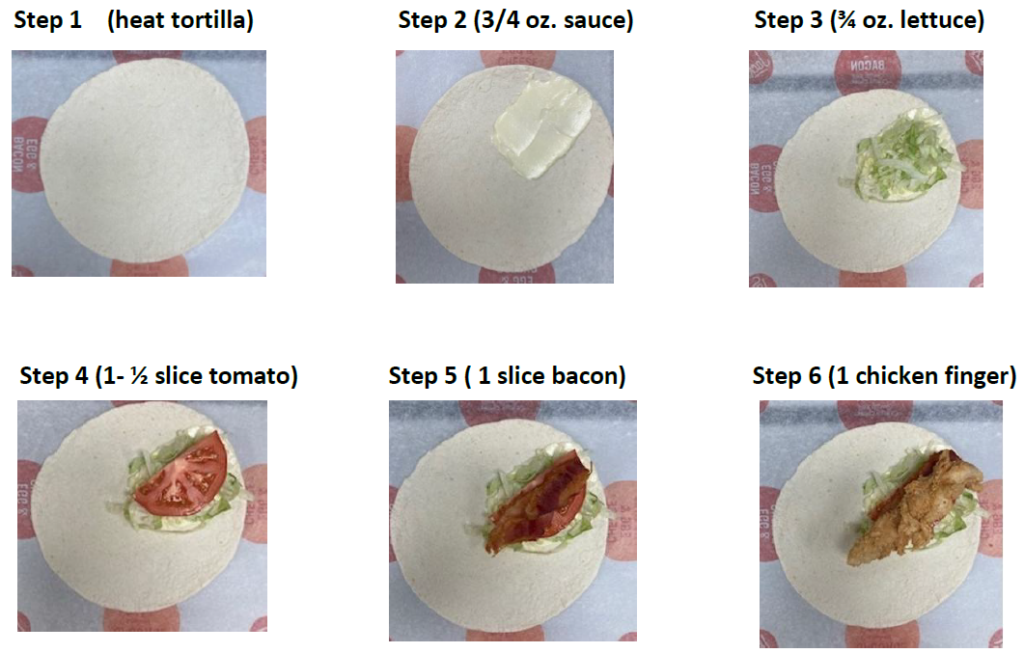 Step 1 (heat tortilla)

Step 2 (3/4 oz. sauce)

Step 3 (¾ oz. lettuce)

Step 4 (1- ½ slice tomato)

Step 5 ( 1 slice bacon)

Step 6 (1 chicken finger)